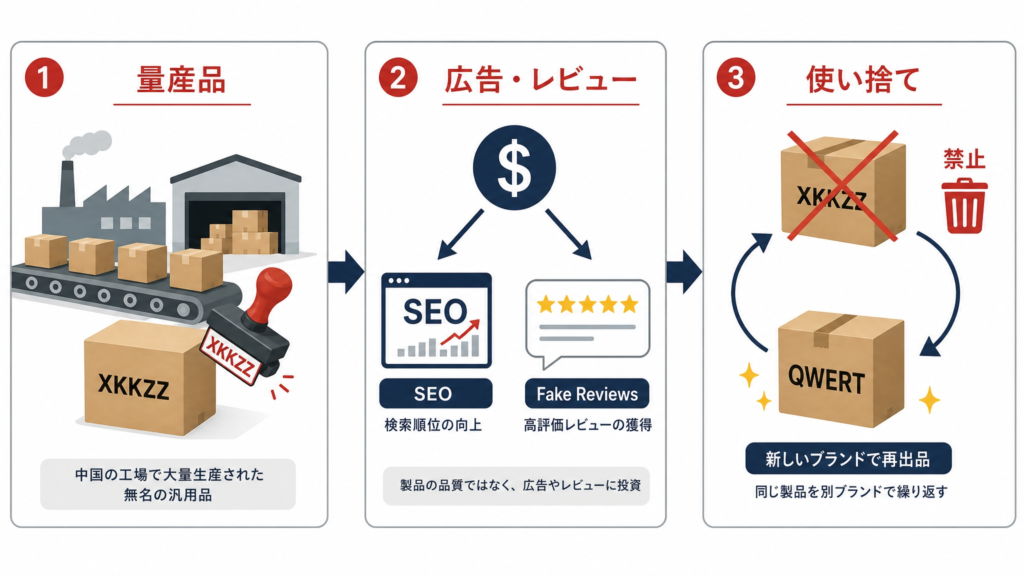 1 量産品

XKKZZ

XKKZZ

中国の工場で大量生産された無名の汎用品

2 広告・レビュー

$

SEO

SEO
検索順位の向上

Fake Reviews
高評価レビューの獲得

製品の品質ではなく、広告やレビューに投資

3 使い捨て

XKKZZ

禁止

QWERT

新しいブランドで再出品
同じ製品を別ブランドで繰り返す